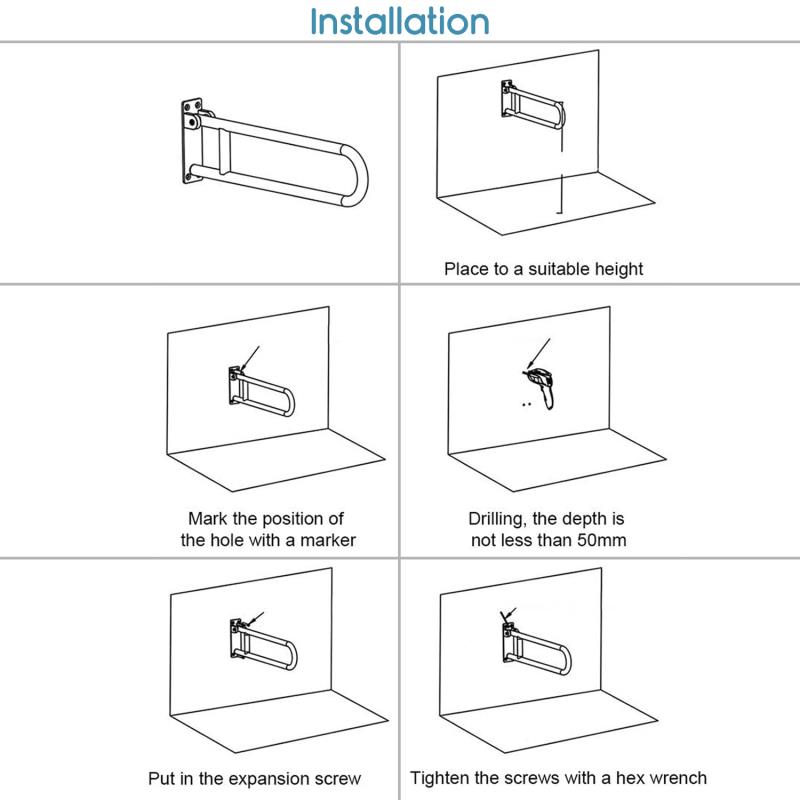 Installation

Place to a suitable height

Mark the position of the hole with a marker

Drilling, the depth is not less than 50mm

Put in the expansion screw

Tighten the screws with a hex wrench