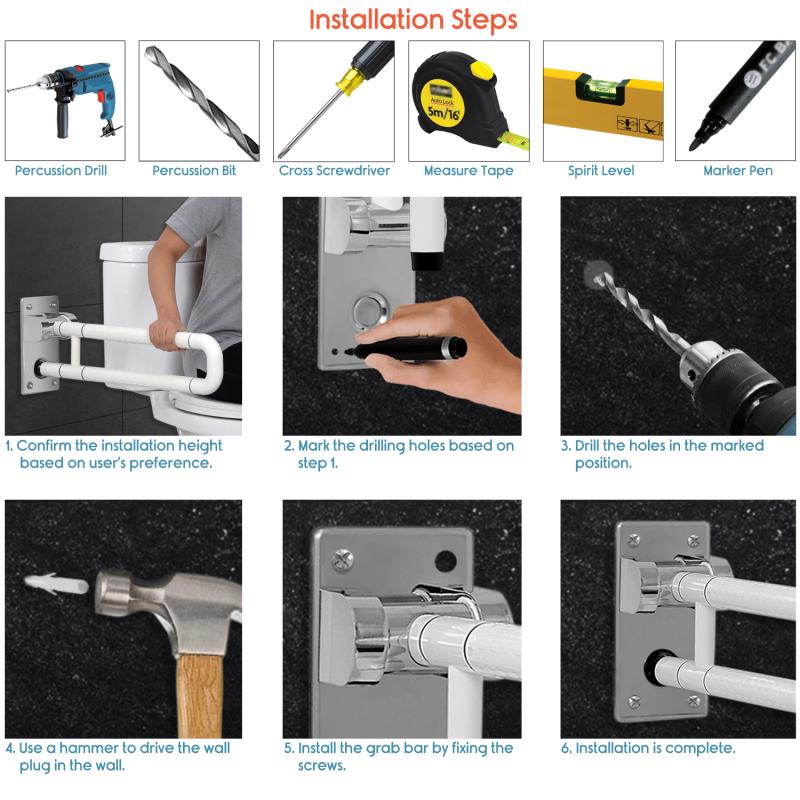 Installation Steps

Percussion Drill

Percussion Bit

Cross Screwdriver

Auto Lock
5m/16'

Measure Tape

Spirit Level

F.C.B

Marker Pen

1. Confirm the installation height based on user's preference.

2. Mark the drilling holes based on step 1.

3. Drill the holes in the marked position.

4. Use a hammer to drive the wall plug in the wall.

5. Install the grab bar by fixing the screws.

6. Installation is complete.