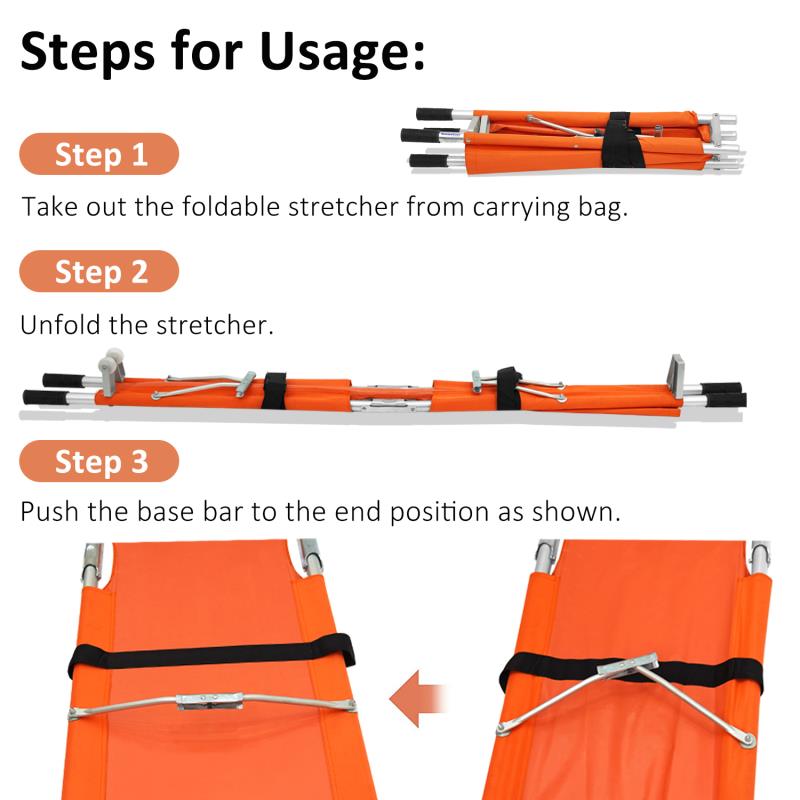 Steps for Usage:

Step 1

Take out the foldable stretcher from carrying bag.

Step 2

Unfold the stretcher.

Step 3

Push the base bar to the end position as shown.