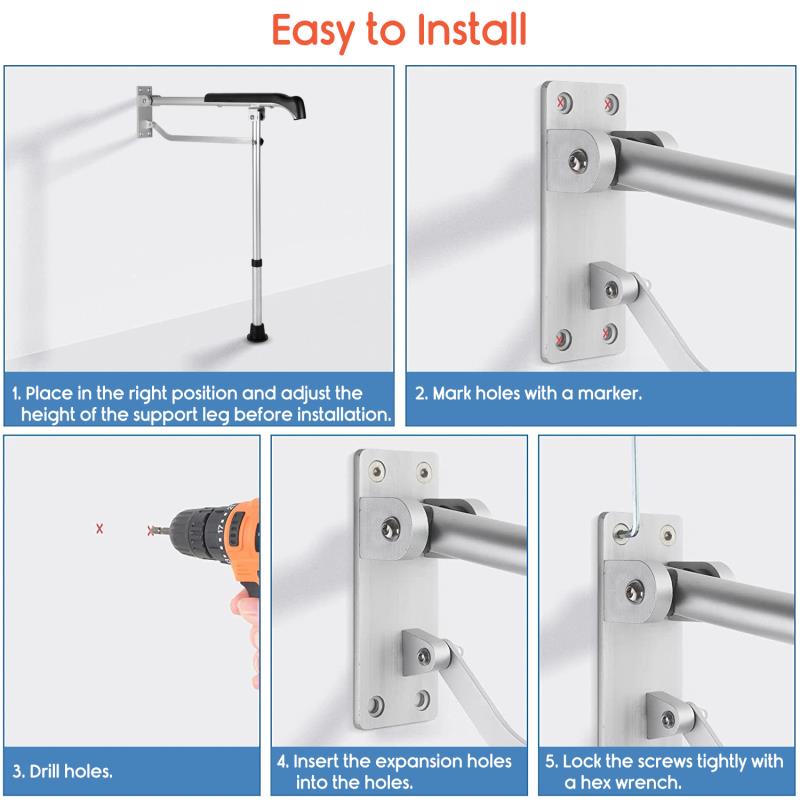 Easy to Install

1. Place in the right position and adjust the height of the support leg before installation.

2. Mark holes with a marker.

3. Drill holes.

4. Insert the expansion holes into the holes.

5. Lock the screws tightly with a hex wrench.