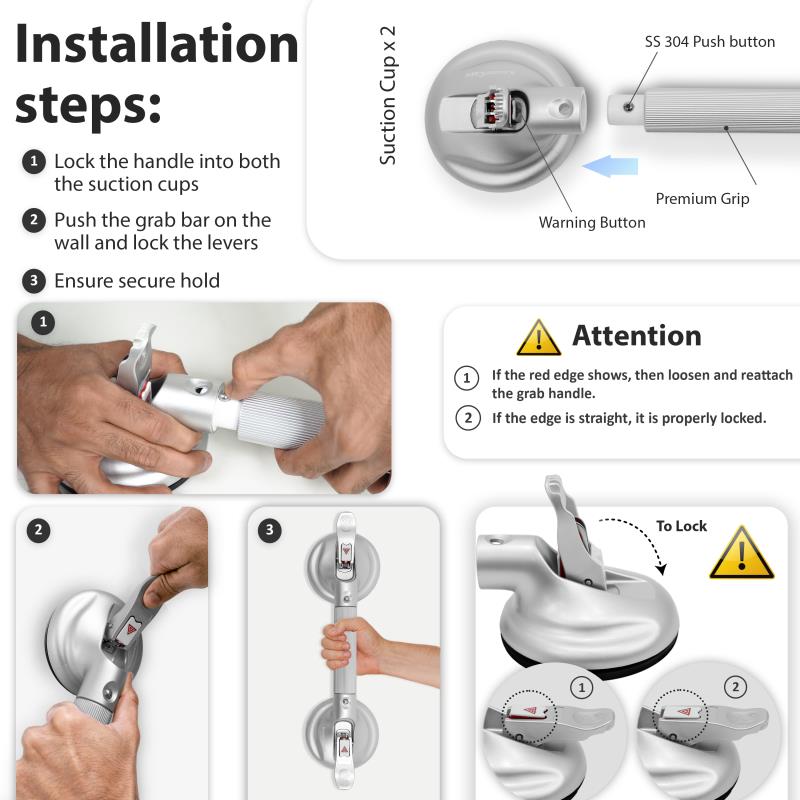 Installation steps:

1 Lock the handle into both the suction cups

2 Push the grab bar on the wall and lock the levers

3 Ensure secure hold

Suction Cup x 2

SS 304 Push button

Premium Grip

Warning Button

1

Attention

1 If the red edge shows, then loosen and reattach the grab handle.

2 If the edge is straight, it is properly locked.

2

3

To Lock

1

2