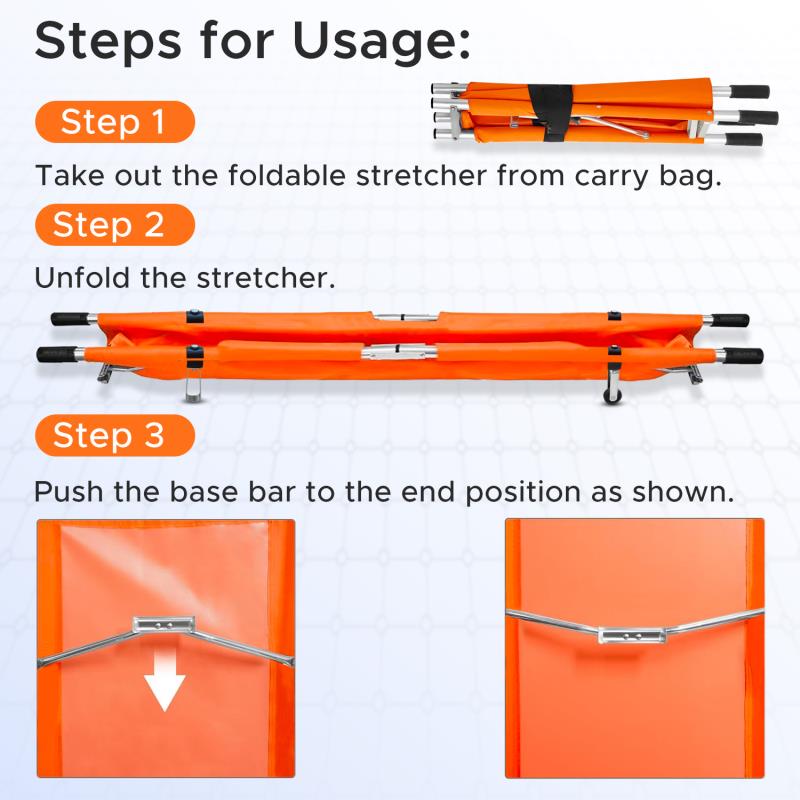 Steps for Usage:

Step 1

Take out the foldable stretcher from carry bag.

Step 2

Unfold the stretcher.

Step 3

Push the base bar to the end position as shown.