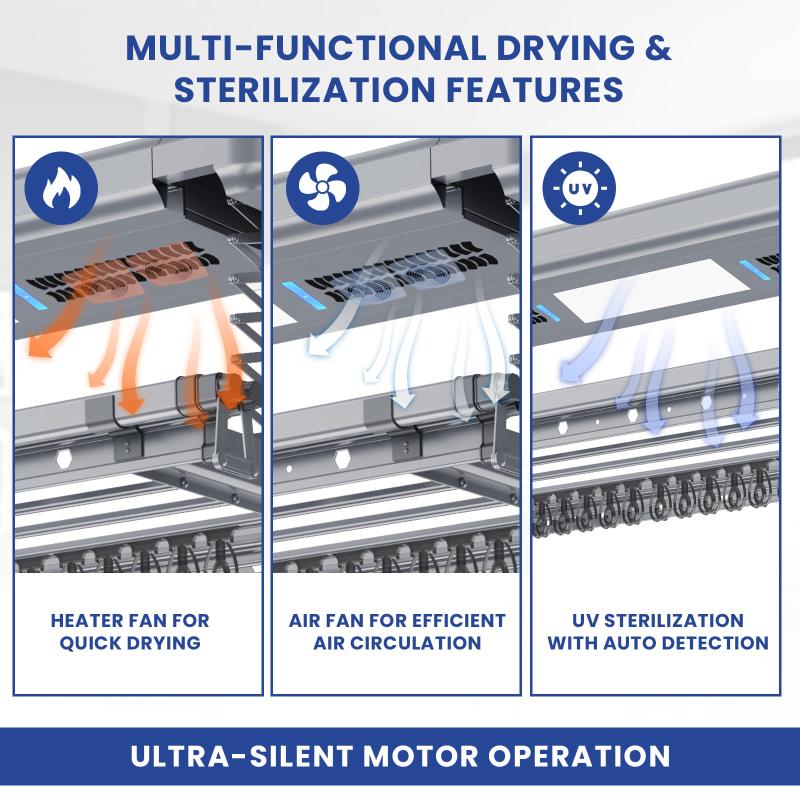 MULTI-FUNCTIONAL DRYING & STERILIZATION FEATURES

UV

HEATER FAN FOR QUICK DRYING

AIR FAN FOR EFFICIENT AIR CIRCULATION

UV STERILIZATION WITH AUTO DETECTION

ULTRA-SILENT MOTOR OPERATION