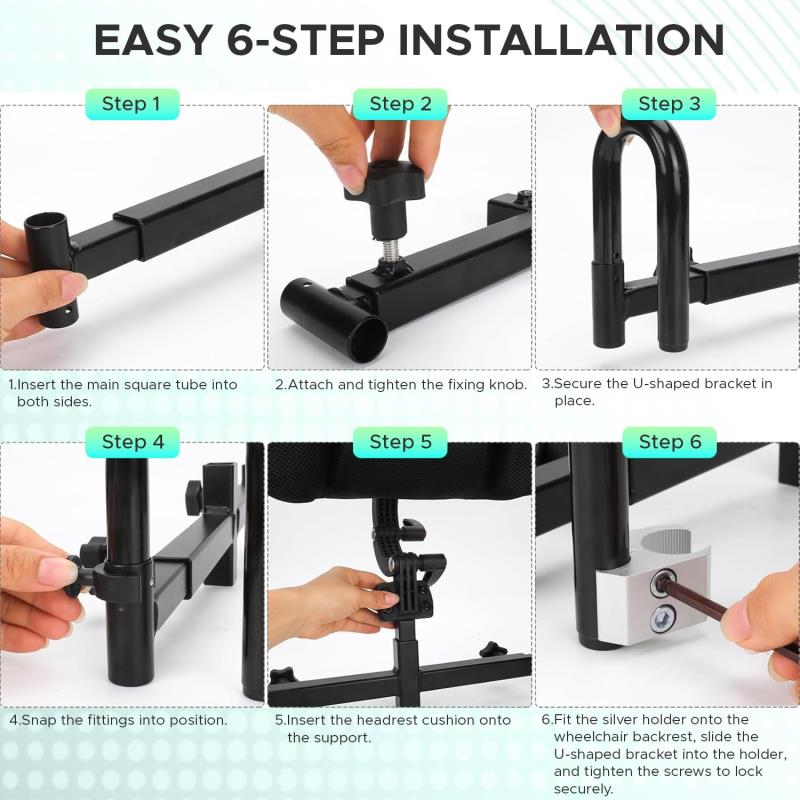 EASY 6-STEP INSTALLATION

Step 1

1.Insert the main square tube into both sides.

Step 2

2.Attach and tighten the fixing knob.

Step 3

3.Secure the U-shaped bracket in place.

Step 4

4.Snap the fittings into position.

Step 5

5.Insert the headrest cushion onto the support.

Step 6

6.Fit the silver holder onto the wheelchair backrest, slide the U-shaped bracket into the holder, and tighten the screws to lock securely.