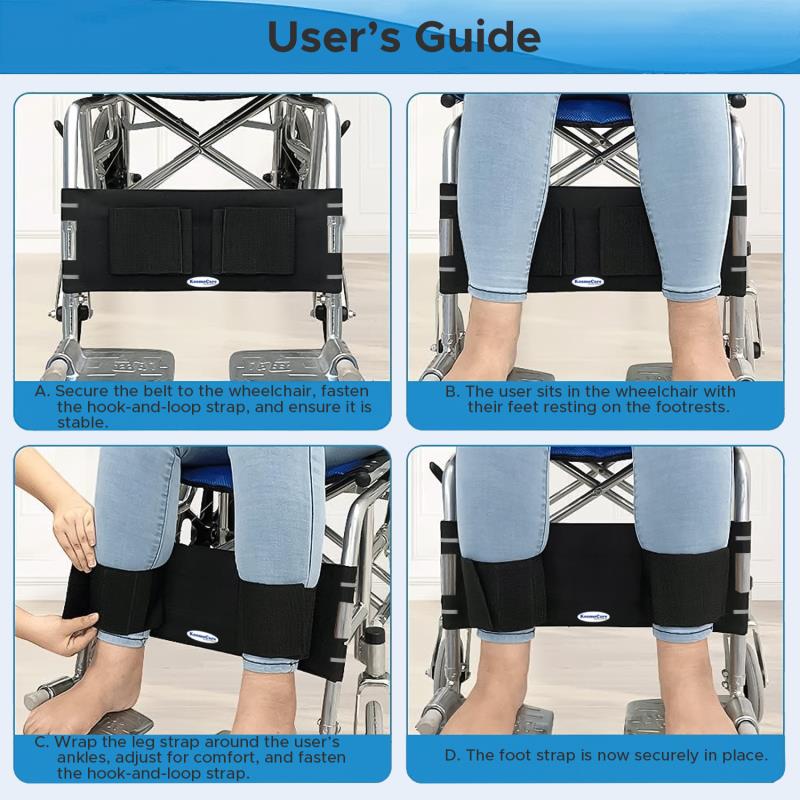 User's Guide

KosmoCare

A. Secure the belt to the wheelchair, fasten the hook-and-loop strap, and ensure it is stable.

KosmoCare

B. The user sits in the wheelchair with their feet resting on the footrests.

KosmoCare

C. Wrap the leg strap around the user's ankles, adjust for comfort, and fasten the hook-and-loop strap.

KosmoCare

D. The foot strap is now securely in place.